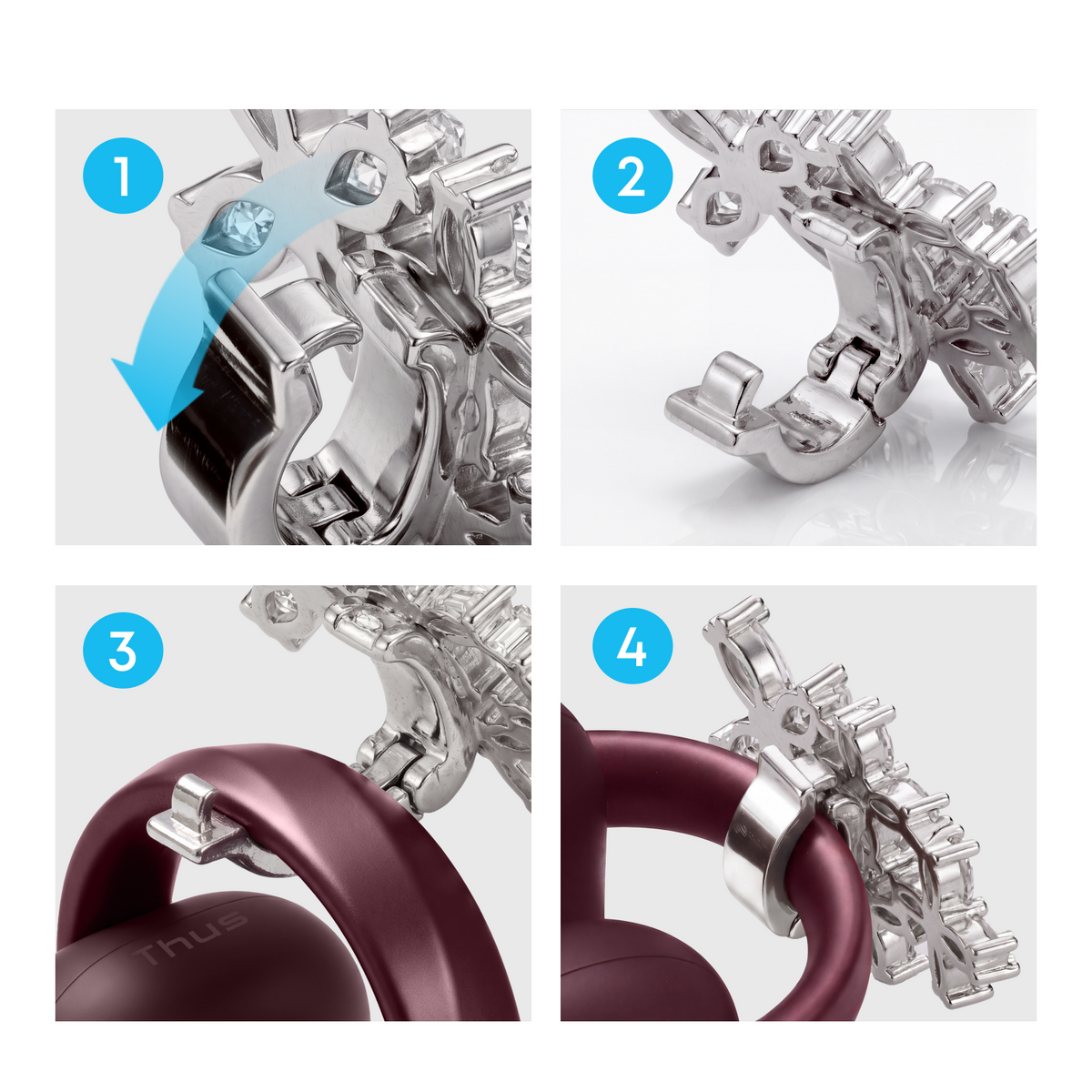 1

2

3

Thus

4